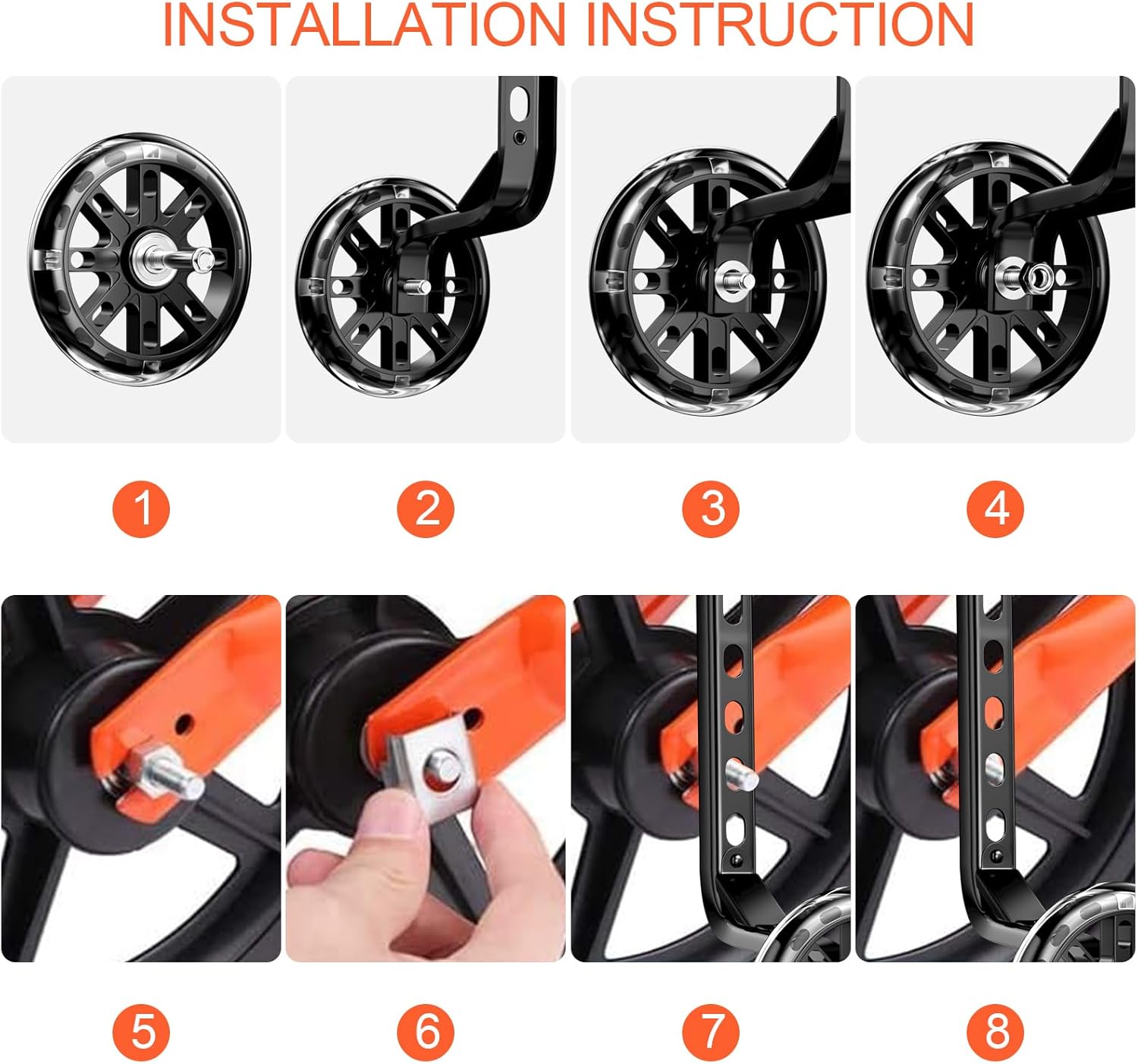 INSTALLATION INSTRUCTION

1

2

3

4

5

6

7

8